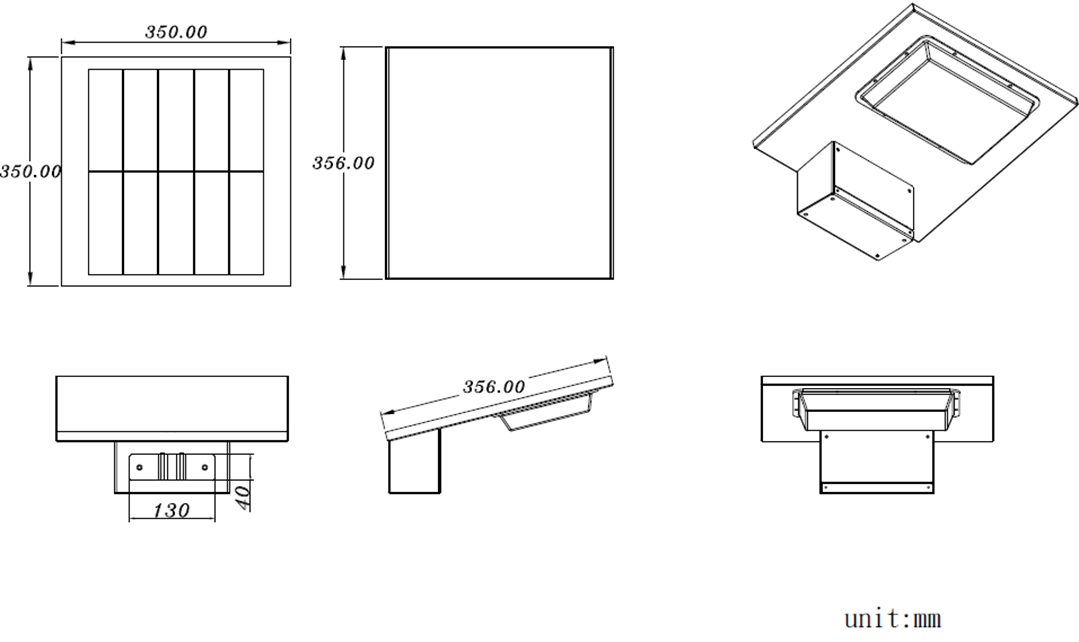 350.00
350.00
356.00
356.00
130
40
unit:mm